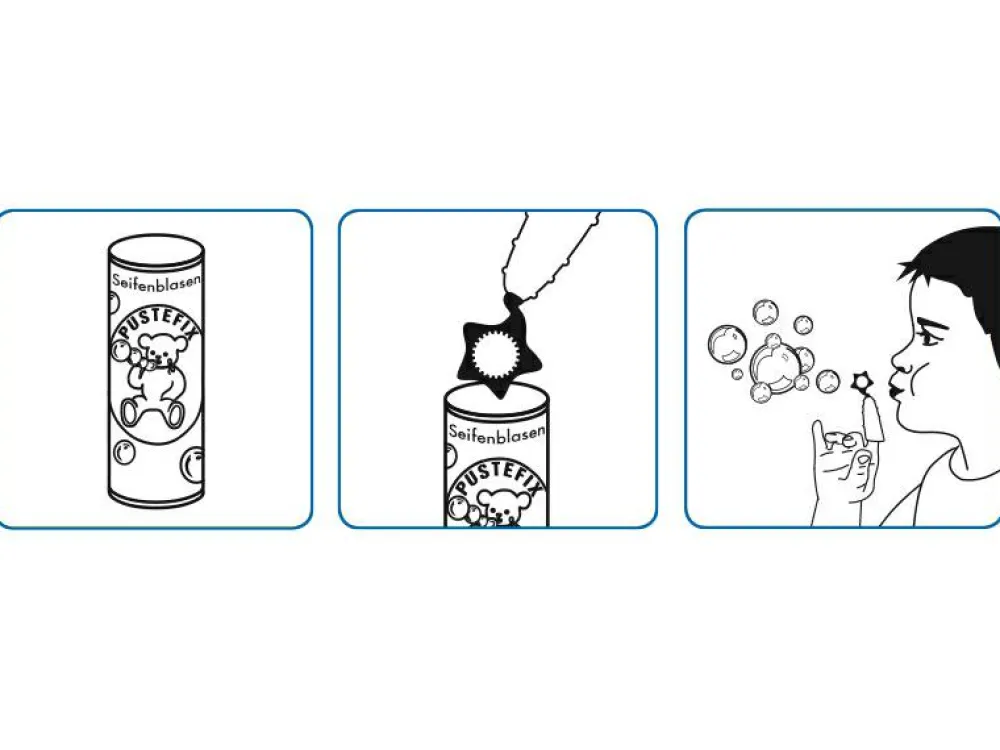 Seifenblasen
PUSTEFIX

Seifenblasen
PUSTEFIX