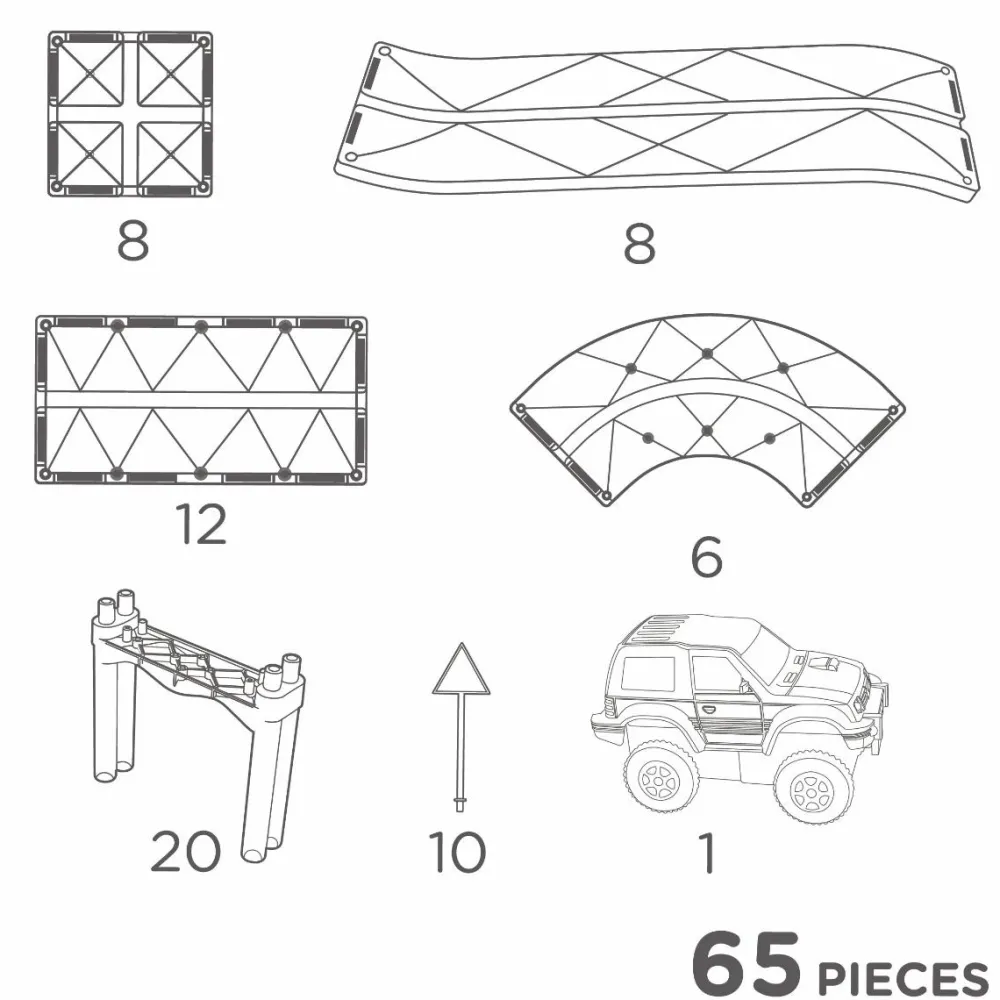 8

8

12

6

20

10

1

65 PIECES